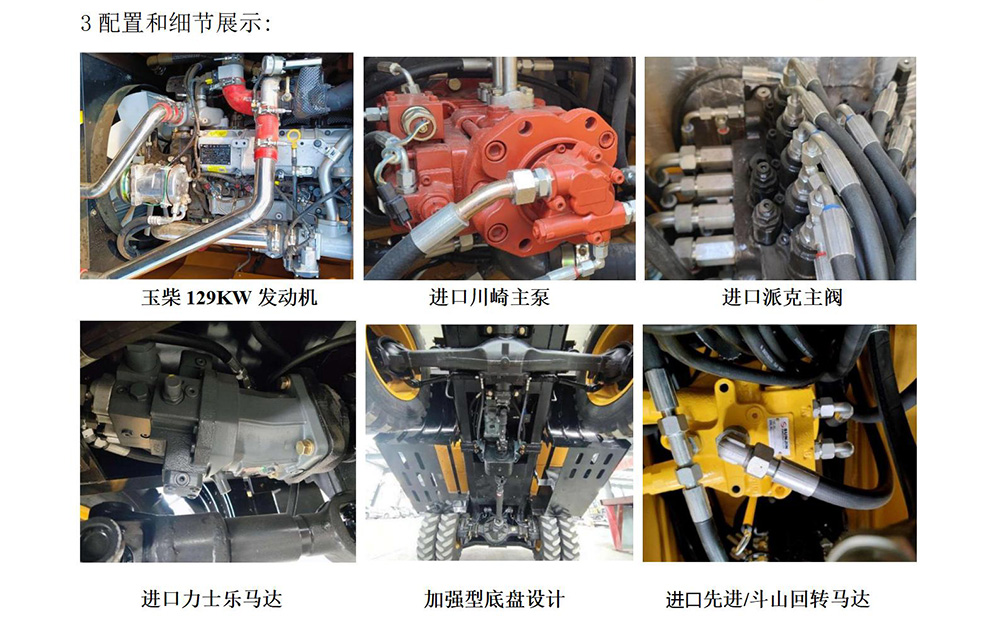 3 配置和细节展示:

玉柴 129KW 发动机

进口川崎主泵

进口派克主阀

进口力士乐马达

加强型底盘设计

进口先进/斗山回转马达